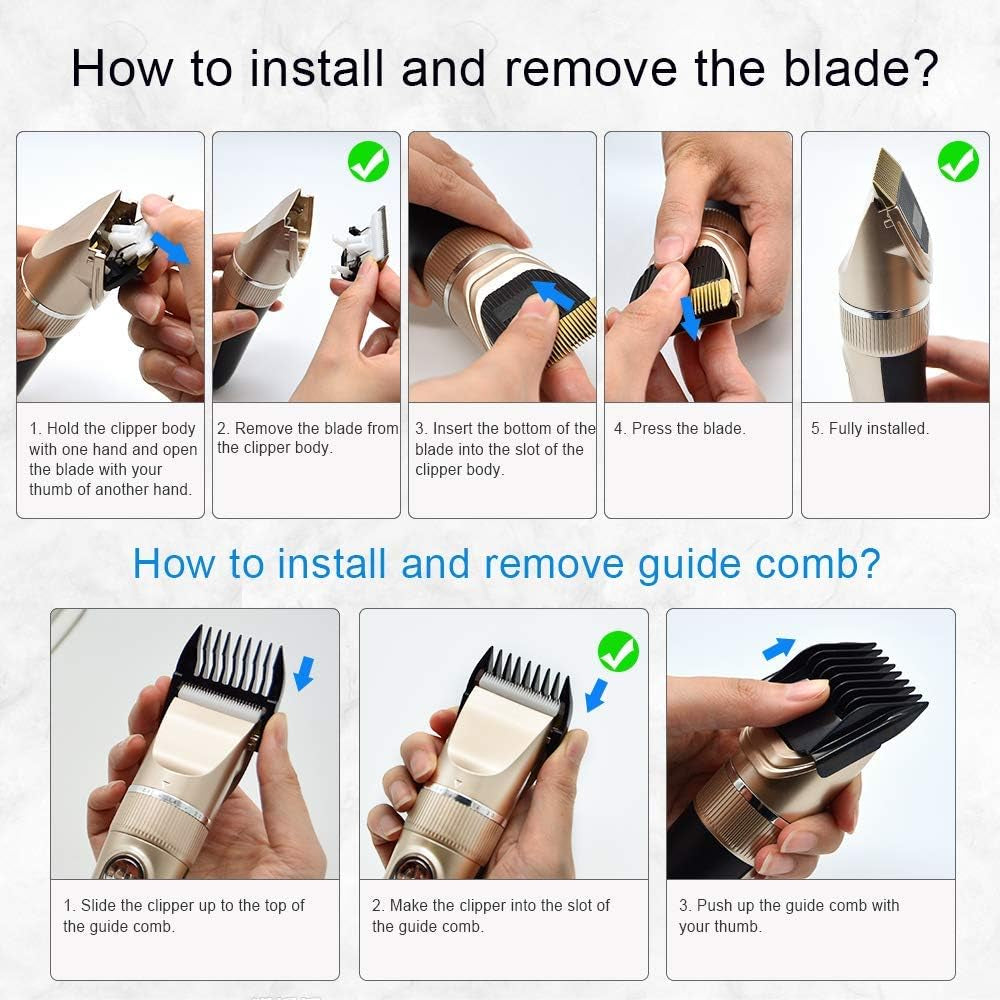 How to install and remove the blade?

1. Hold the clipper body with one hand and open the blade with your thumb of another hand.

2. Remove the blade from the clipper body.

3. Insert the bottom of the blade into the slot of the clipper body.

4. Press the blade.

5. Fully installed.

How to install and remove guide comb?

1. Slide the clipper up to the top of the guide comb.

2. Make the clipper into the slot of the guide comb.

3. Push up the guide comb with your thumb.